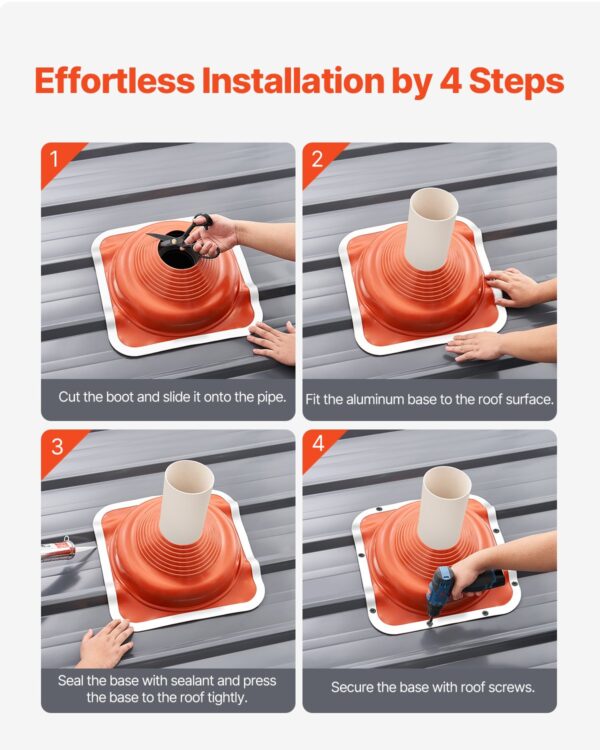 Effortless Installation by 4 Steps

1

Cut the boot and slide it onto the pipe.

2

Fit the aluminum base to the roof surface.

3

Seal the base with sealant and press the base to the roof tightly.

4

Secure the base with roof screws.