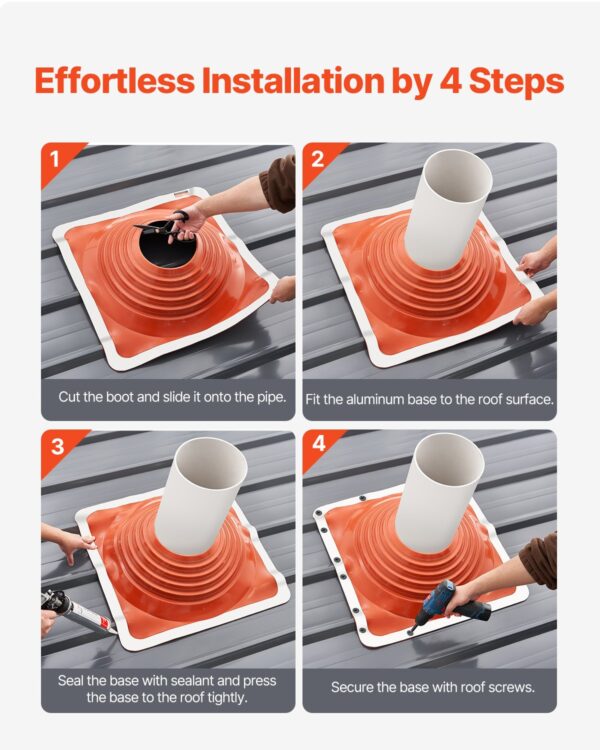 Effortless Installation by 4 Steps

1

Cut the boot and slide it onto the pipe.

2

Fit the aluminum base to the roof surface.

3

Seal the base with sealant and press the base to the roof tightly.

4

Secure the base with roof screws.