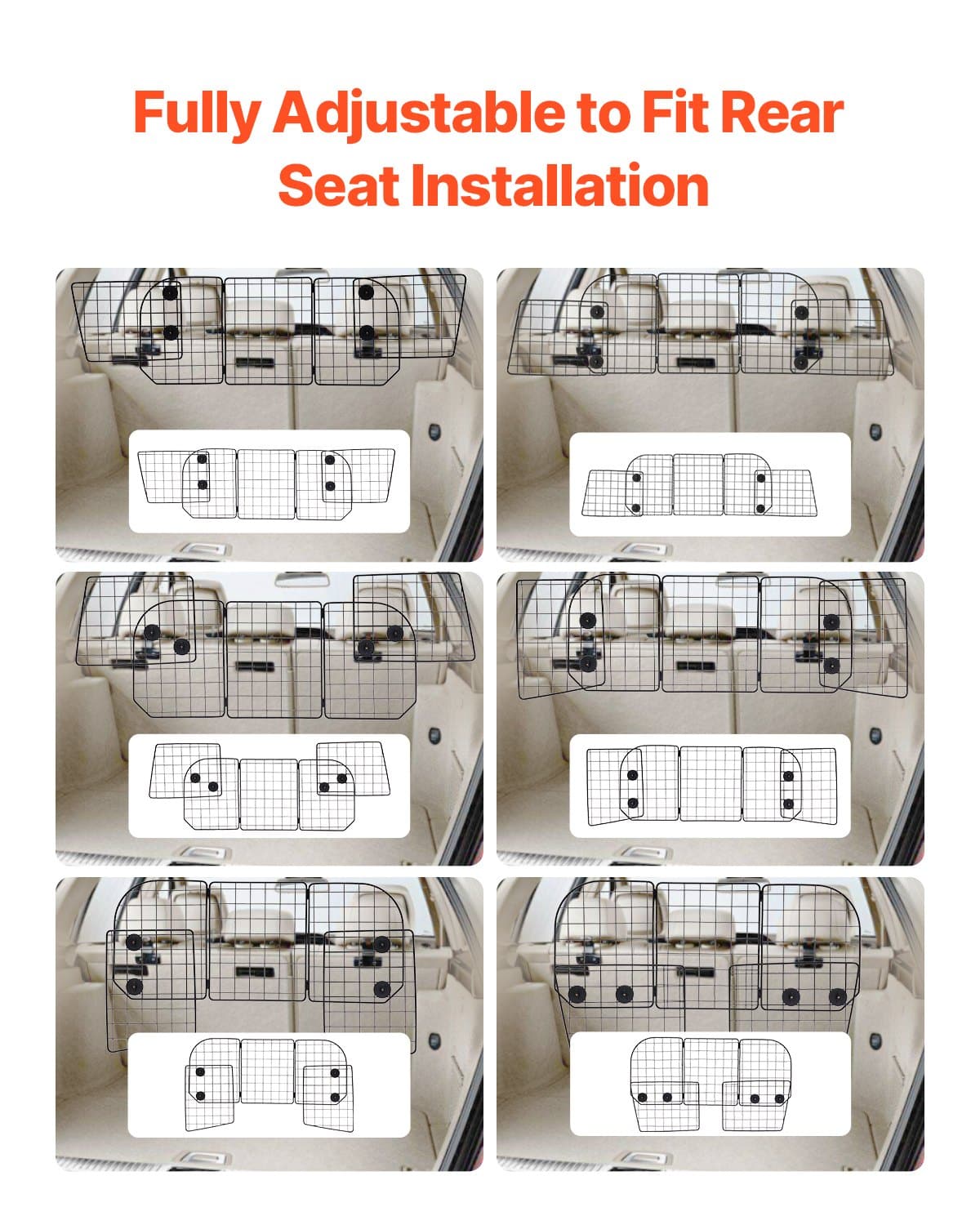 Fully Adjustable to Fit Rear Seat Installation