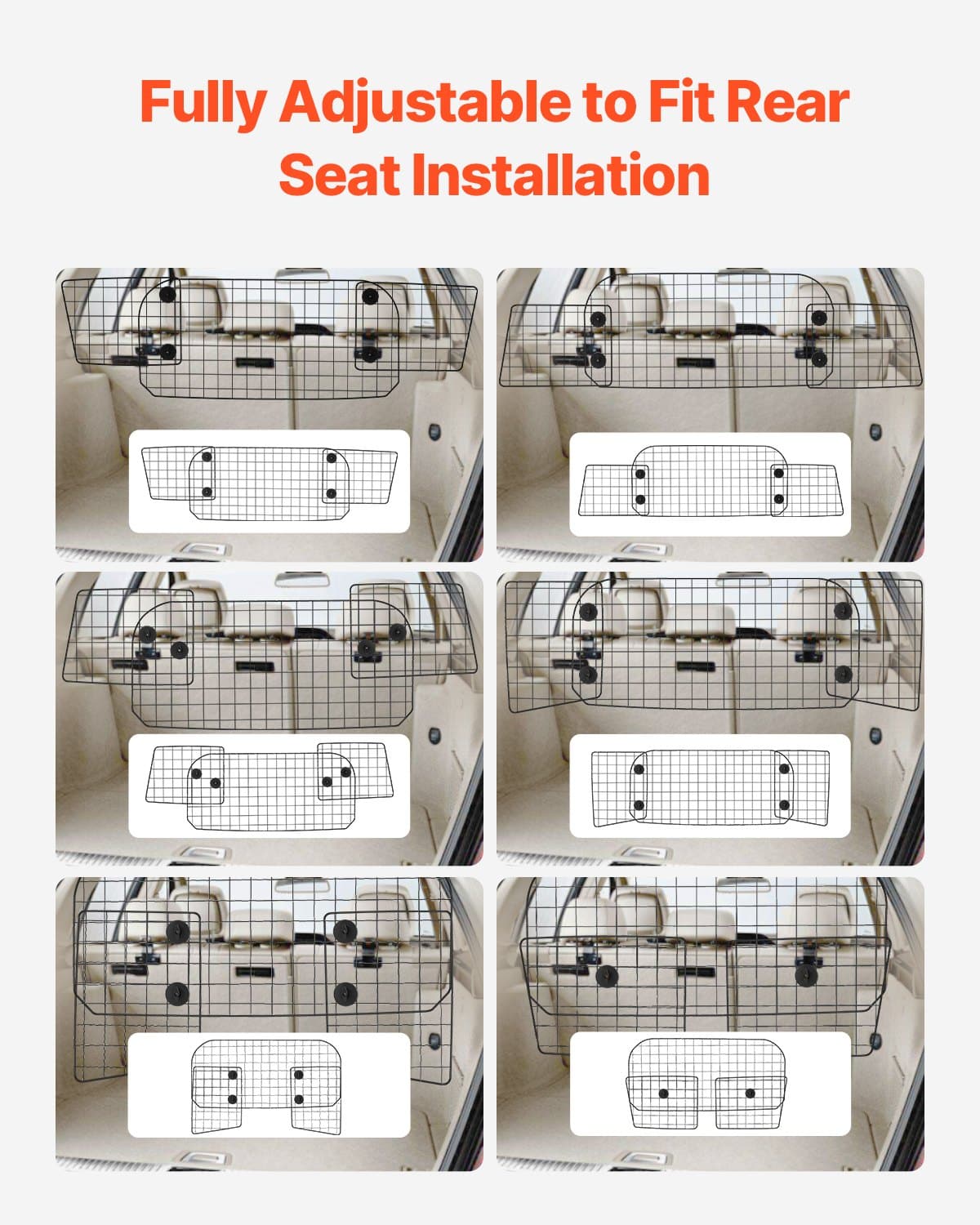 Fully Adjustable to Fit Rear Seat Installation