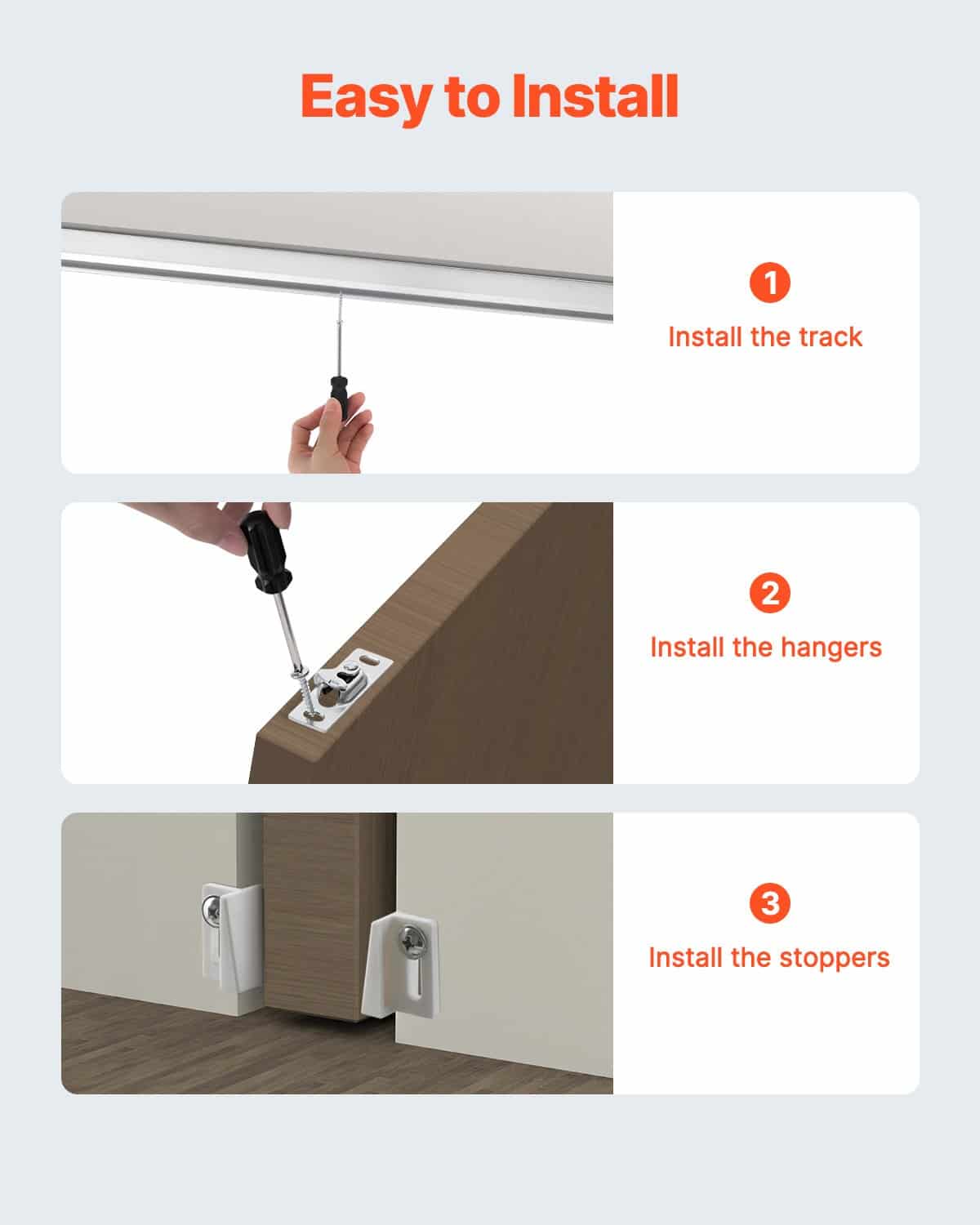 Easy to Install

1
Install the track

2
Install the hangers

3
Install the stoppers