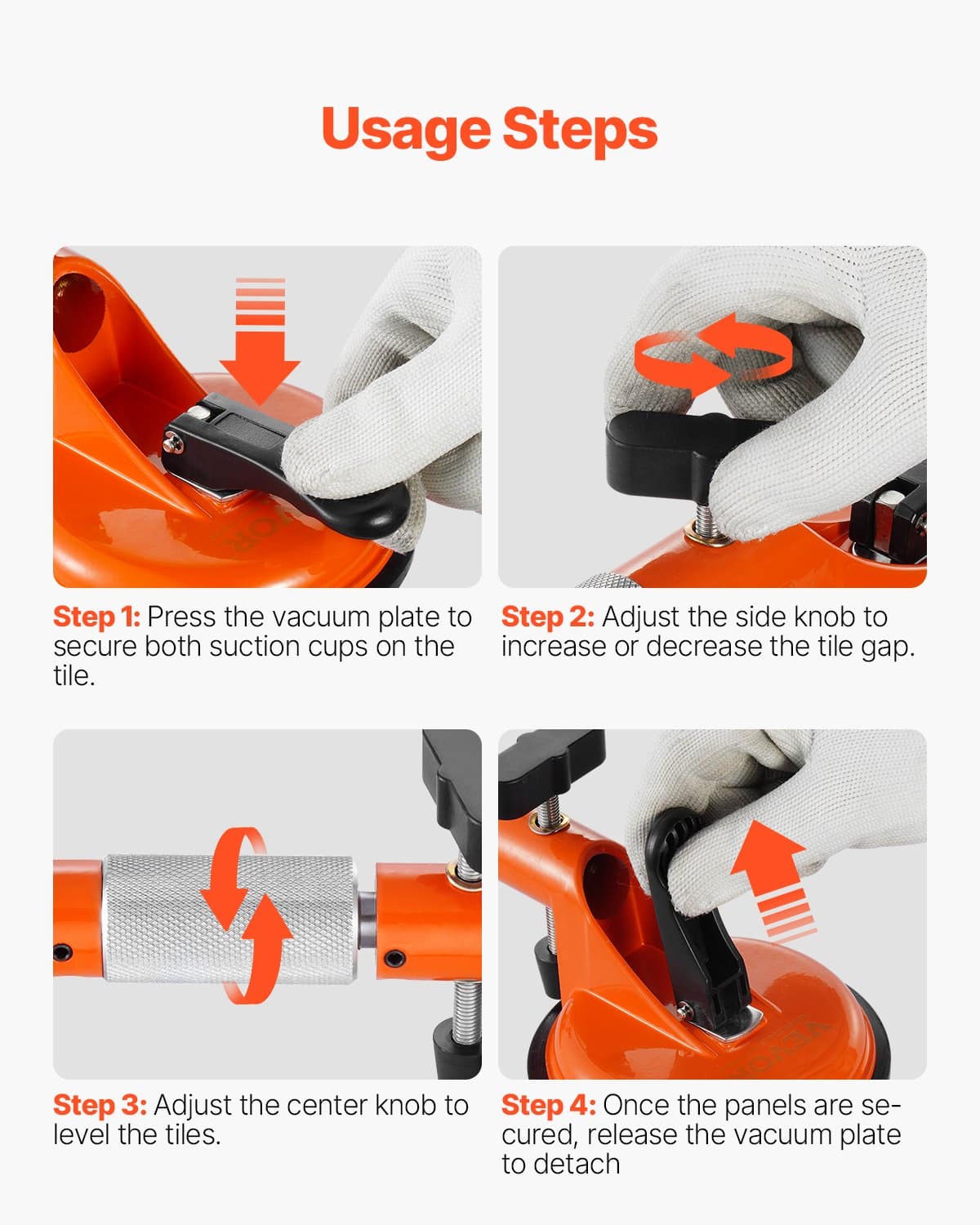 Usage Steps

Step 1: Press the vacuum plate to secure both suction cups on the tile.

Step 2: Adjust the side knob to increase or decrease the tile gap.

Step 3: Adjust the center knob to level the tiles.

Step 4: Once the panels are secured, release the vacuum plate to detach