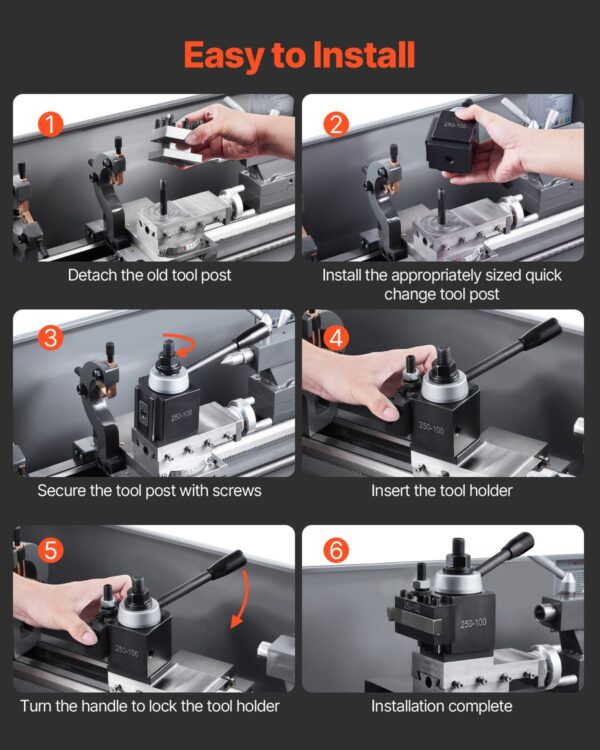 Easy to Install

1

Detach the old tool post

2

250-100

Install the appropriately sized quick change tool post

3

250-100

Secure the tool post with screws

4

250-100

Insert the tool holder

5

250-100

Turn the handle to lock the tool holder

6

250-100

Installation complete