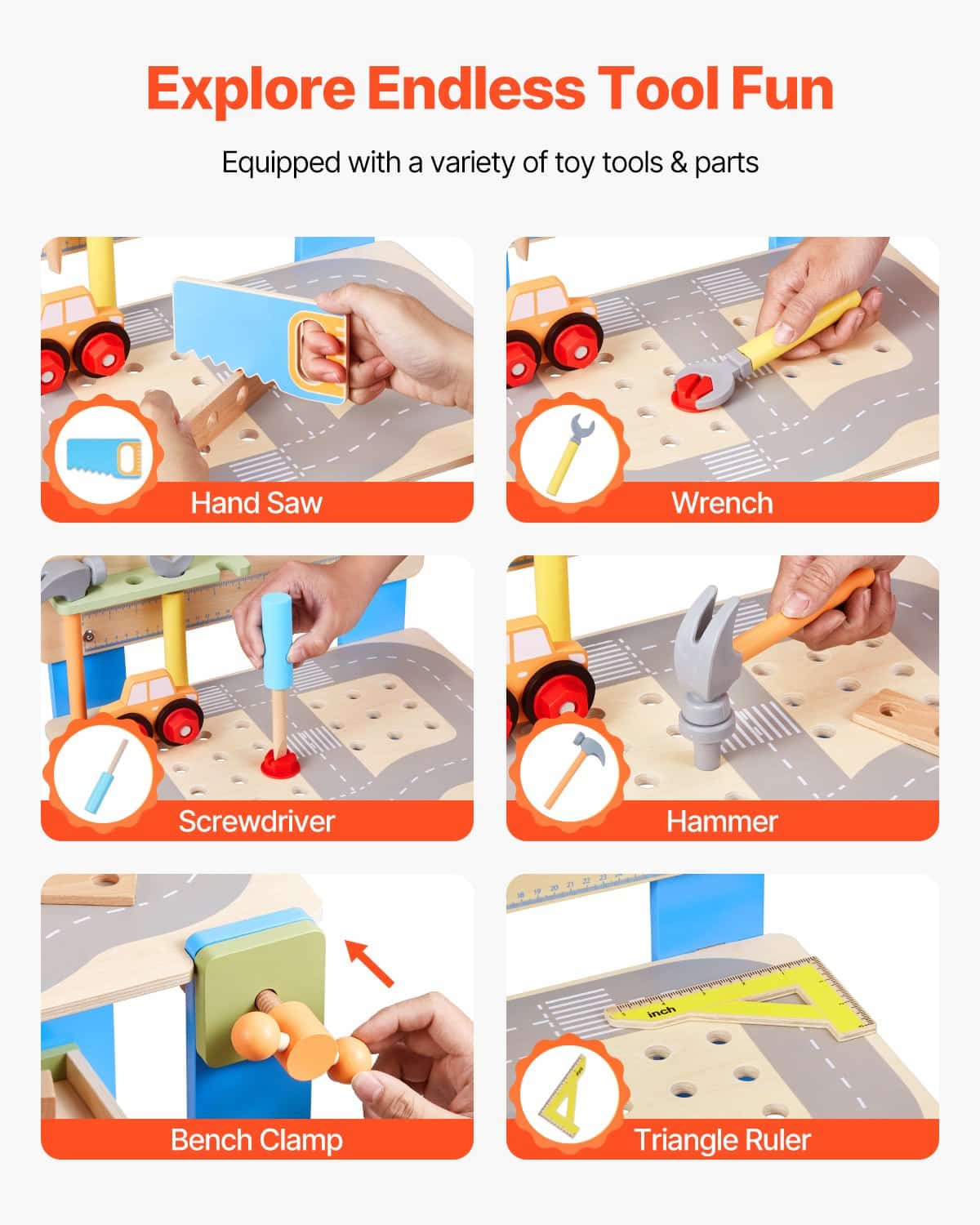 Explore Endless Tool Fun

Equipped with a variety of toy tools & parts

Hand Saw

Wrench

Screwdriver

Hammer

Bench Clamp

inch

Triangle Ruler