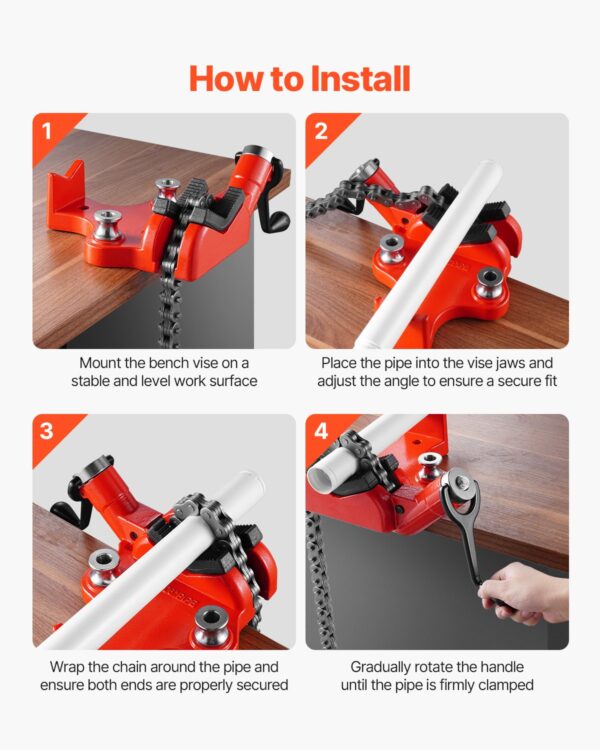 How to Install

1

Mount the bench vise on a stable and level work surface

2

Place the pipe into the vise jaws and adjust the angle to ensure a secure fit

3

Wrap the chain around the pipe and ensure both ends are properly secured

4

Gradually rotate the handle until the pipe is firmly clamped