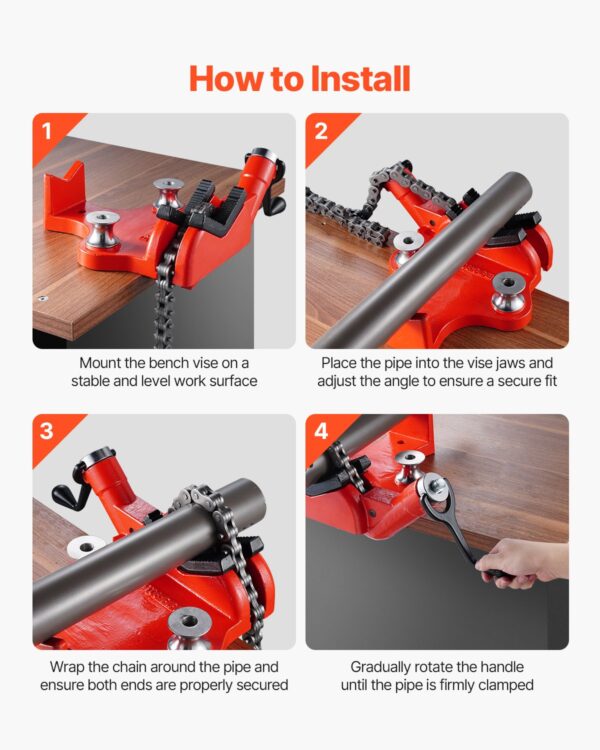 How to Install

1

Mount the bench vise on a stable and level work surface

2

Place the pipe into the vise jaws and adjust the angle to ensure a secure fit

3

Wrap the chain around the pipe and ensure both ends are properly secured

4

Gradually rotate the handle until the pipe is firmly clamped