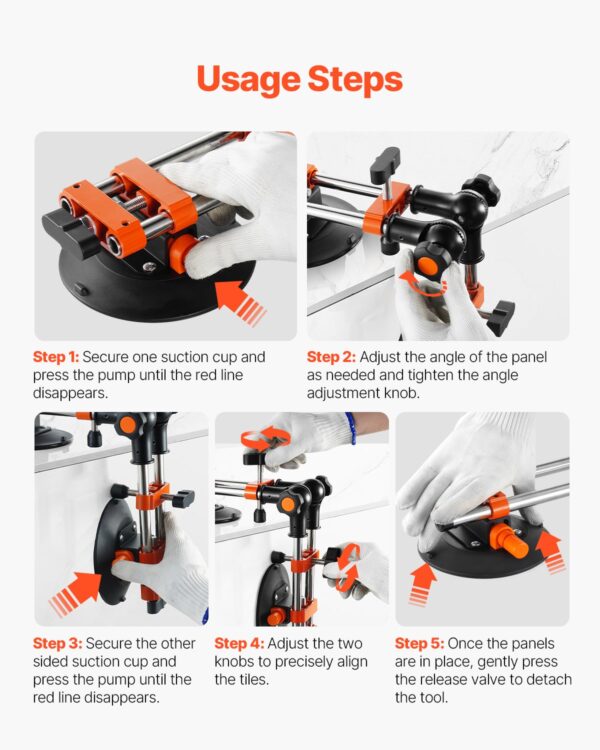 Usage Steps

Step 1: Secure one suction cup and press the pump until the red line disappears.

Step 2: Adjust the angle of the panel as needed and tighten the angle adjustment knob.

Step 3: Secure the other sided suction cup and press the pump until the red line disappears.

Step 4: Adjust the two knobs to precisely align the tiles.

Step 5: Once the panels are in place, gently press the release valve to detach the tool.