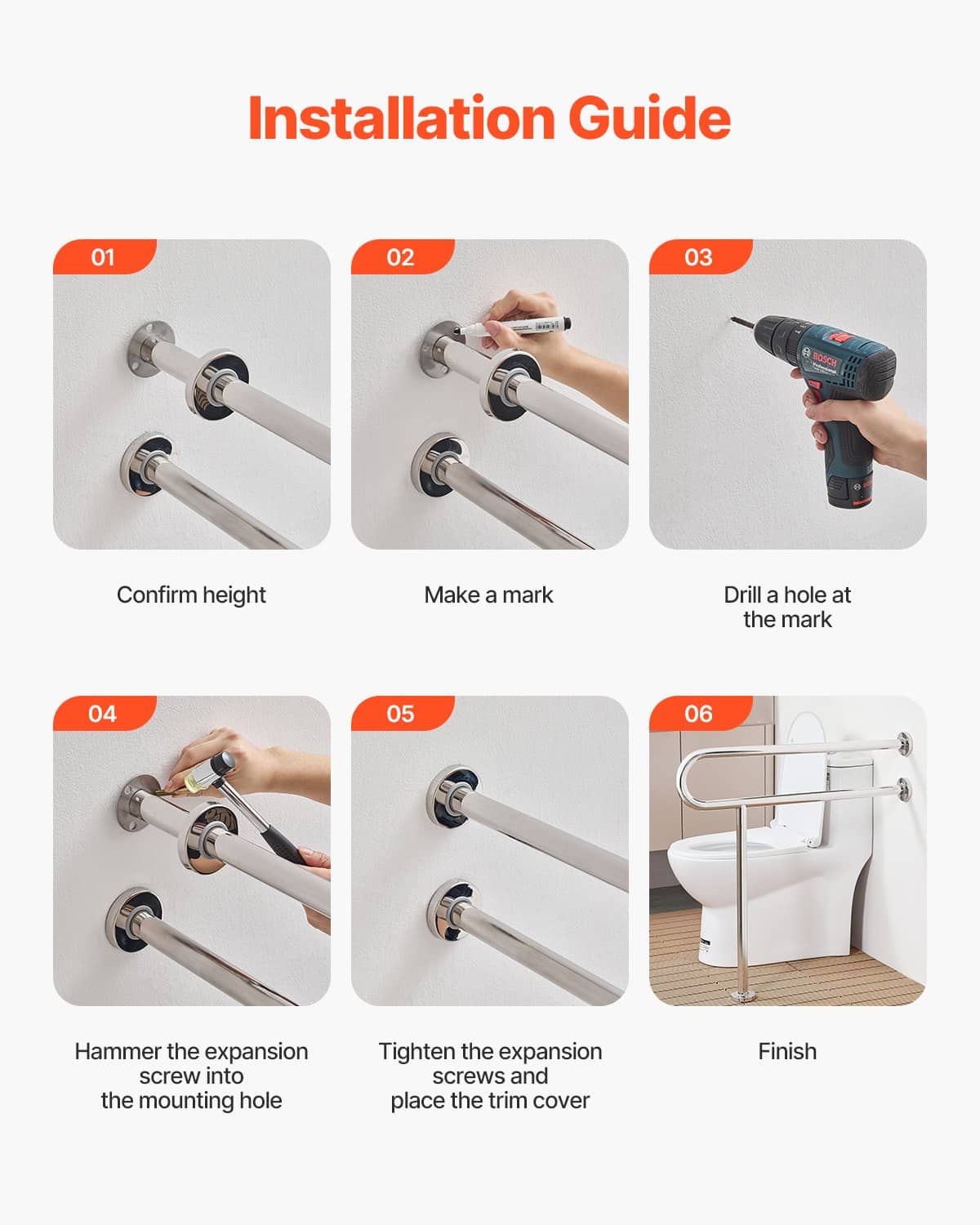 Installation Guide

01

Confirm height

02

Make a mark

03

BOSCH
Professional

Drill a hole at the mark

04

Hammer the expansion screw into the mounting hole

05

Tighten the expansion screws and place the trim cover

06

Finish