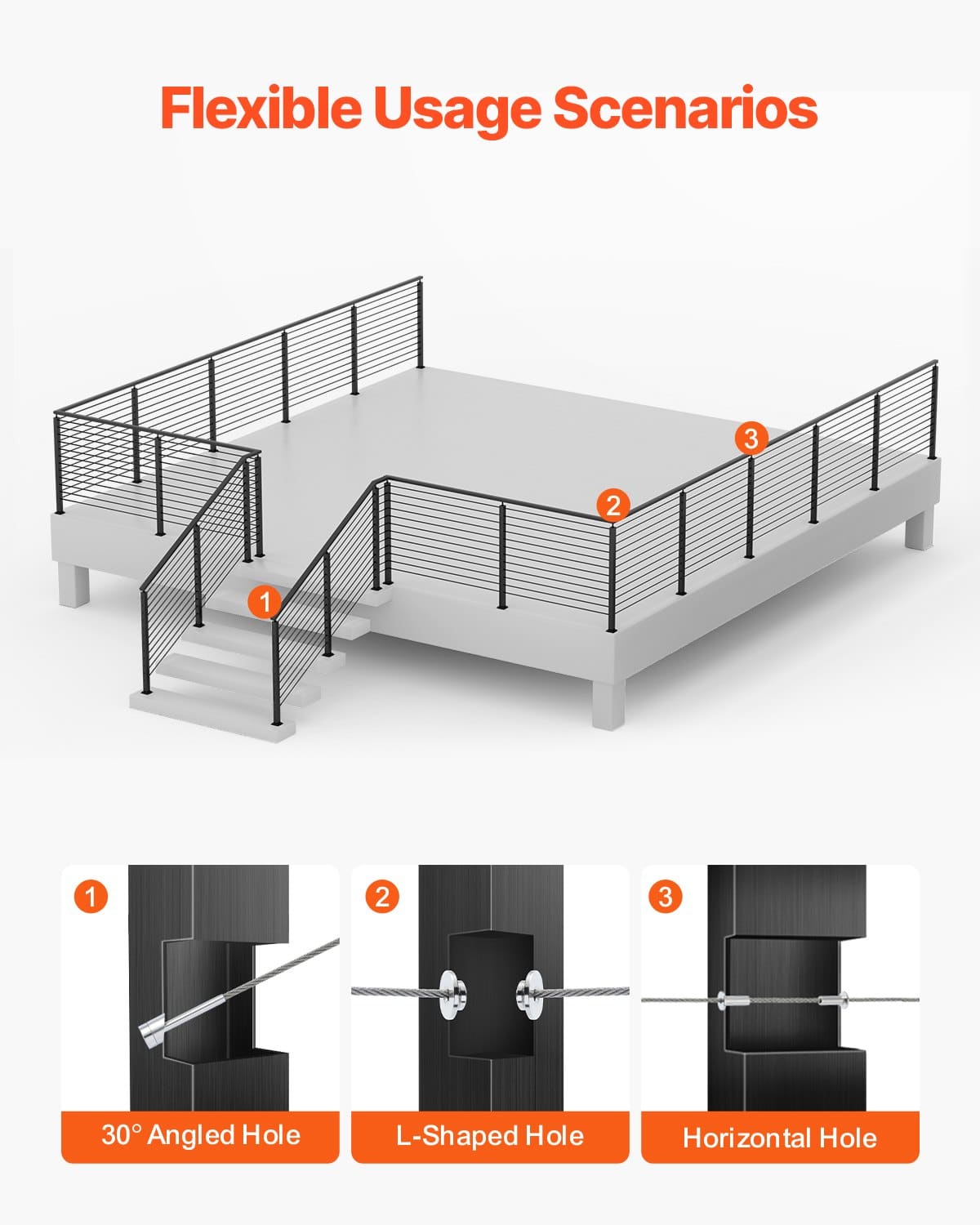 Flexible Usage Scenarios

3

2

1

1

30° Angled Hole

2

L-Shaped Hole

3

Horizontal Hole